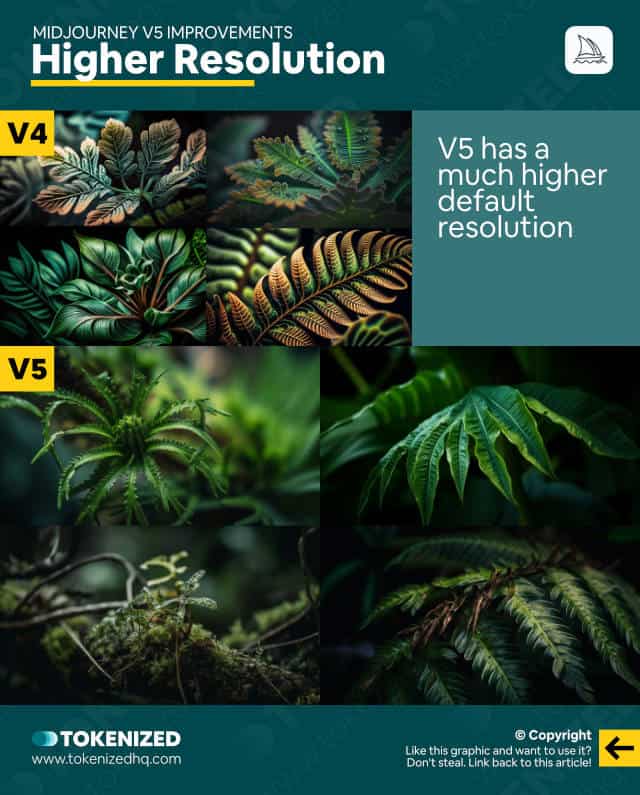 MIDJOURNEY V5 IMPROVEMENTS
Higher Resolution

V4

V5 has a much higher default resolution

V5

TOKENIZED
www.tokenizedhq.com

© Copyright
Like this graphic and want to use it? Don't steal. Link back to this article!