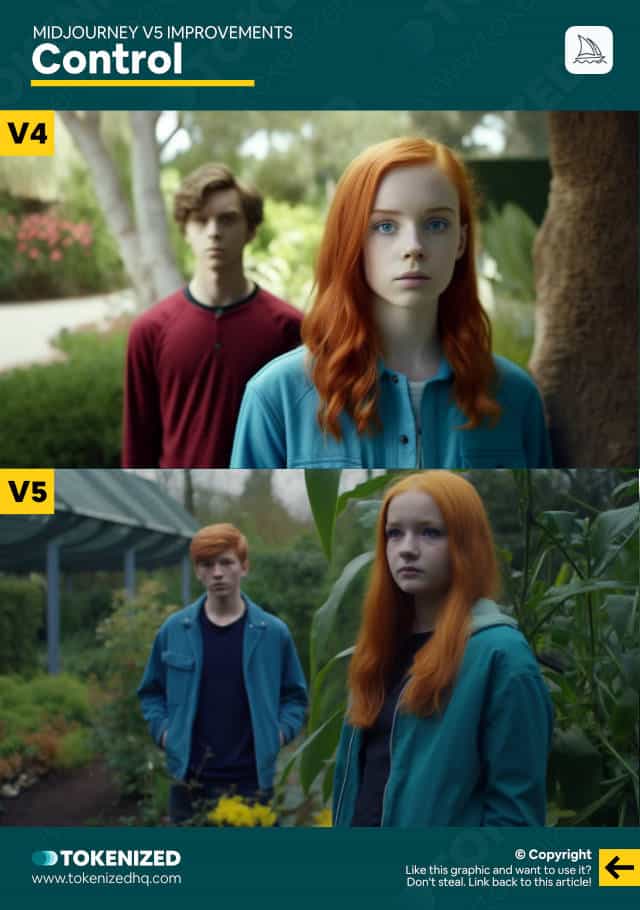 MIDJOURNEY V5 IMPROVEMENTS
Control

V4

V5

TOKENIZED
www.tokenizedhq.com

© Copyright
Like this graphic and want to use it?
Don't steal. Link back to this article!