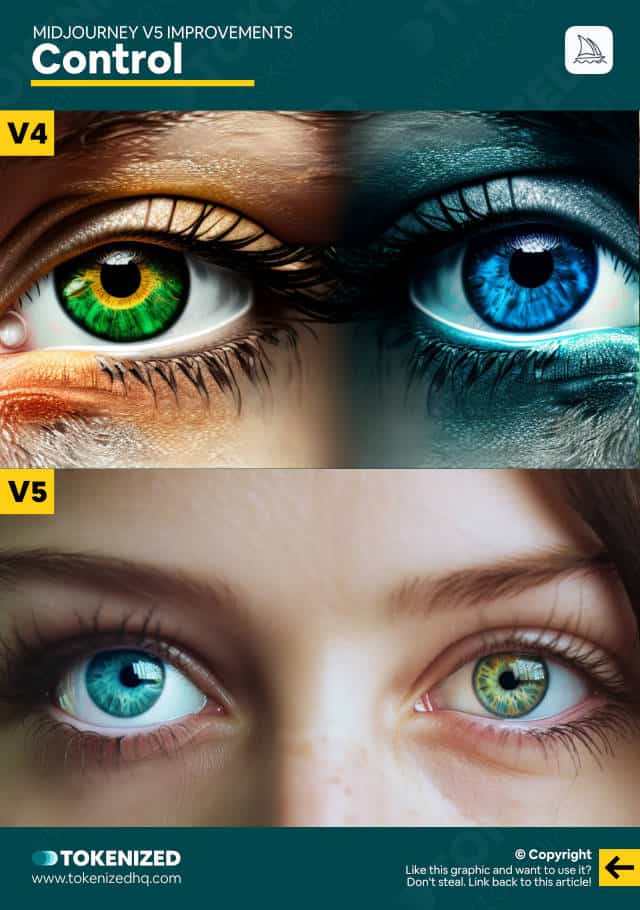 MIDJOURNEY V5 IMPROVEMENTS
Control

V4

V5

TOKENIZED
www.tokenizedhq.com

© Copyright
Like this graphic and want to use it?
Don't steal. Link back to this article!