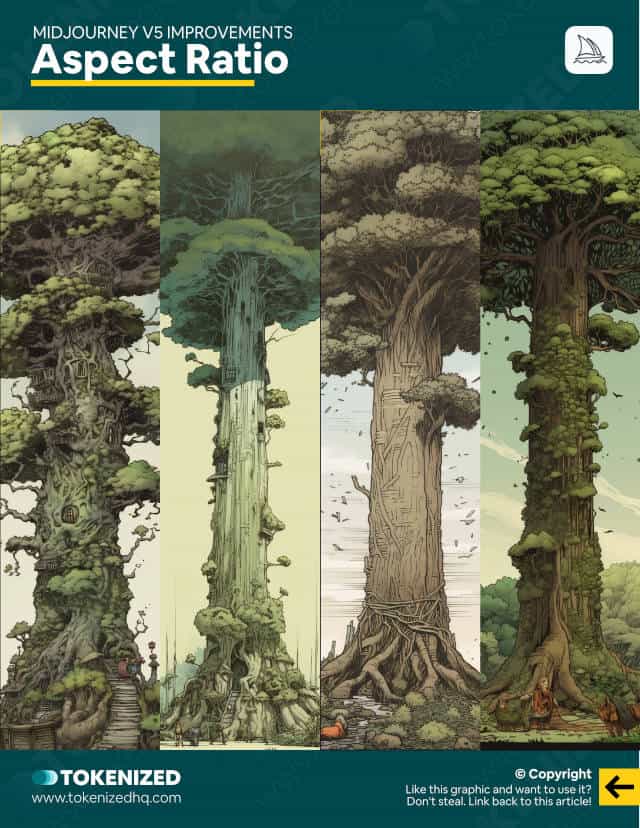 MIDJOURNEY V5 IMPROVEMENTS
Aspect Ratio

TOKENIZED
www.tokenizedhq.com

© Copyright
Like this graphic and want to use it?
Don't steal. Link back to this article!