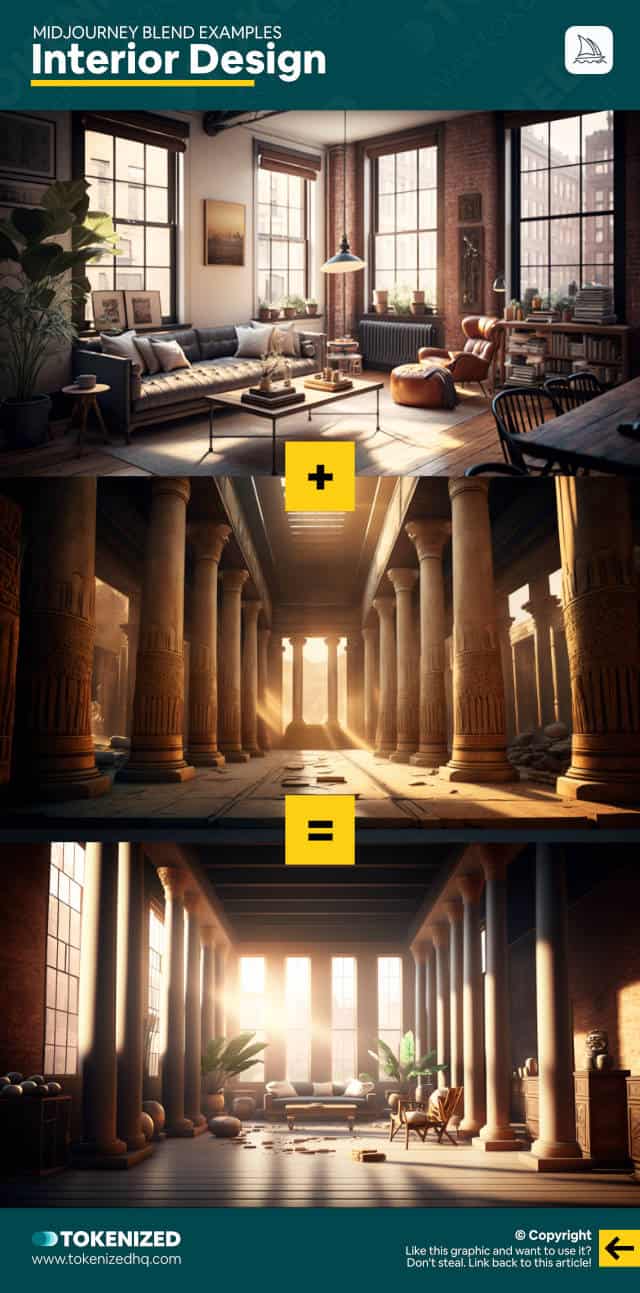 MIDJOURNEY BLEND EXAMPLES
Interior Design

+

=

TOKENIZED
www.tokenizedhq.com

© Copyright
Like this graphic and want to use it?
Don't steal. Link back to this article!