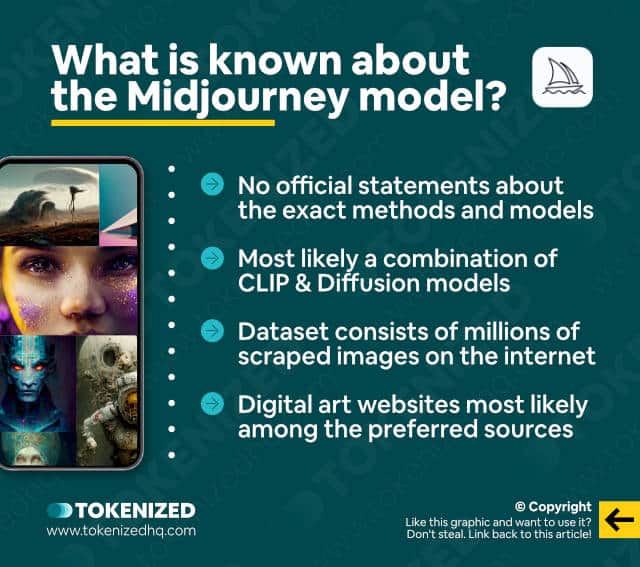 What is known about the Midjourney model?

No official statements about the exact methods and models

Most likely a combination of CLIP & Diffusion models

Dataset consists of millions of scraped images on the internet

Digital art websites most likely among the preferred sources

TOKENIZED
www.tokenizedhq.com

© Copyright
Like this graphic and want to use it? Don't steal. Link back to this article!