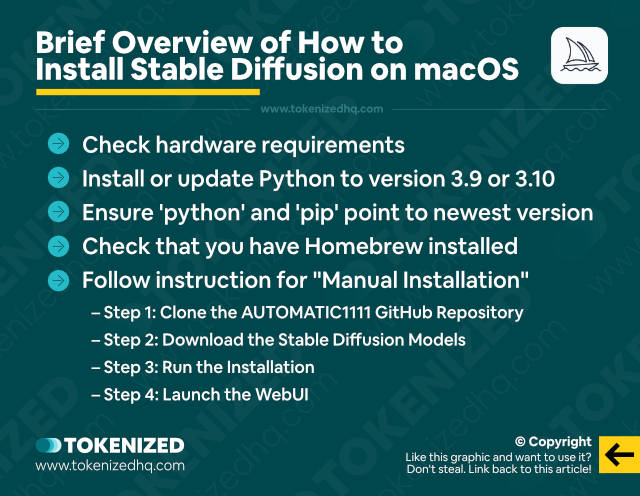 Brief Overview of How to Install Stable Diffusion on macOS

www.tokenizedhq.com

Check hardware requirements

Install or update Python to version 3.9 or 3.10

Ensure 'python' and 'pip' point to newest version

Check that you have Homebrew installed

Follow instruction for "Manual Installation"

– Step 1: Clone the AUTOMATIC1111 GitHub Repository

– Step 2: Download the Stable Diffusion Models

– Step 3: Run the Installation

– Step 4: Launch the WebUI

TOKENIZED
www.tokenizedhq.com

© Copyright
Like this graphic and want to use it?
Don't steal. Link back to this article!