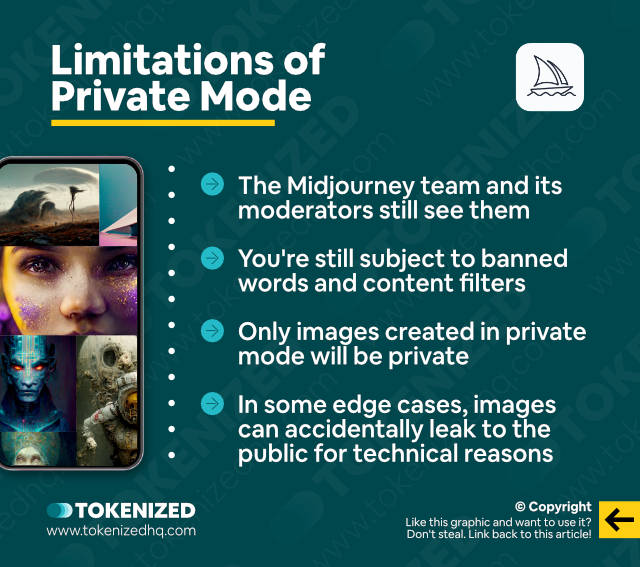 Limitations of Private Mode

The Midjourney team and its moderators still see them

You're still subject to banned words and content filters

Only images created in private mode will be private

In some edge cases, images can accidentally leak to the public for technical reasons

TOKENIZED
www.tokenizedhq.com

© Copyright
Like this graphic and want to use it? Don't steal. Link back to this article!