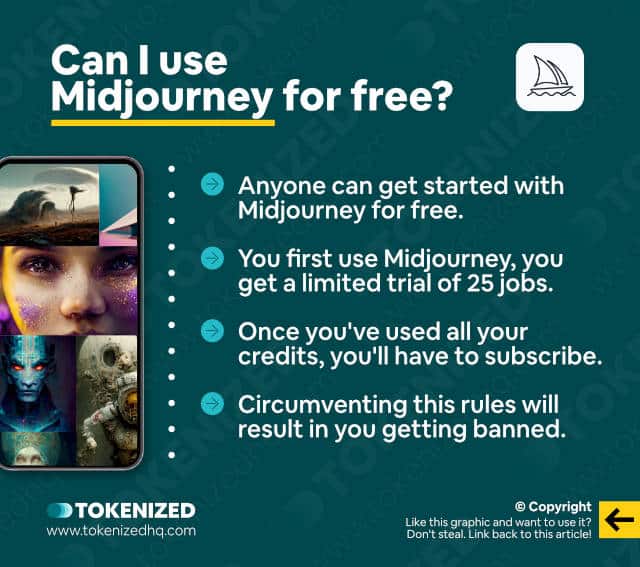 Can I use Midjourney for free?

Anyone can get started with Midjourney for free.

You first use Midjourney, you get a limited trial of 25 jobs.

Once you've used all your credits, you'll have to subscribe.

Circumventing this rules will result in you getting banned.

TOKENIZED
www.tokenizedhq.com

© Copyright
Like this graphic and want to use it? Don't steal. Link back to this article!