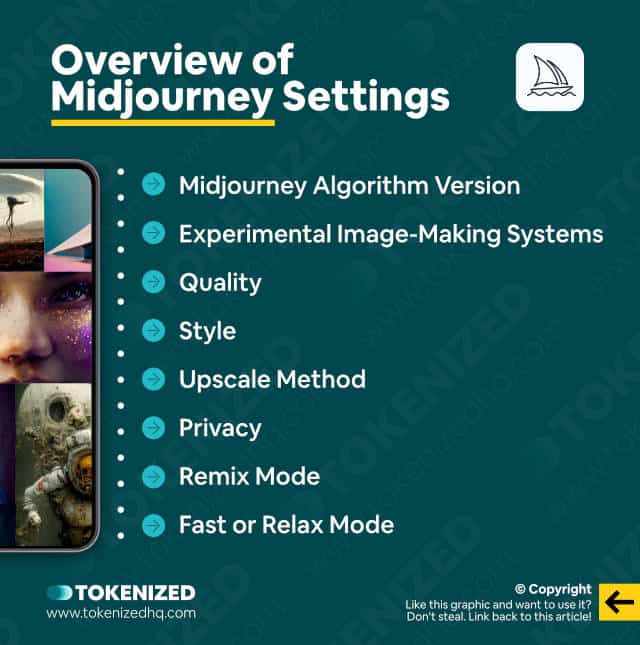 Overview of Midjourney Settings

Midjourney Algorithm Version

Experimental Image-Making Systems

Quality

Style

Upscale Method

Privacy

Remix Mode

Fast or Relax Mode

TOKENIZED
www.tokenizedhq.com

© Copyright
Like this graphic and want to use it?
Don't steal. Link back to this article!