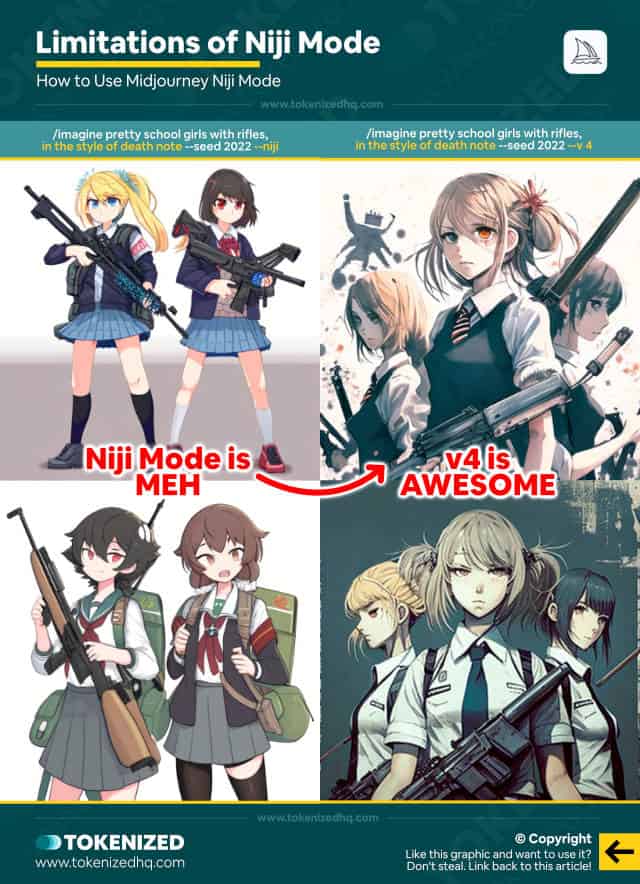 Limitations of Niji Mode

How to Use Midjourney Niji Mode

www.tokenizedhq.com

/imagine pretty school girls with rifles, in the style of death note --seed 2022 --niji

/imagine pretty school girls with rifles, in the style of death note --seed 2022 --v 4

Niji Mode is MEH

v4 is AWESOME

www.tokenizedhq.com

TOKENIZED
www.tokenizedhq.com

© Copyright
Like this graphic and want to use it? Don't steal. Link back to this article!