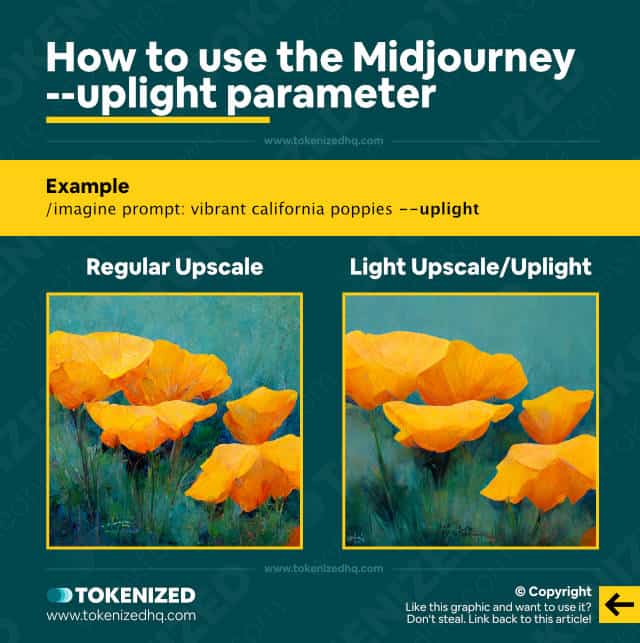 How to use the Midjourney --uplight parameter

www.tokenizedhq.com

Example
/imagine prompt: vibrant california poppies --uplight

Regular Upscale

Light Upscale/Uplight

www.tokenizedhq.com

TOKENIZED
www.tokenizedhq.com

© Copyright
Like this graphic and want to use it?
Don't steal. Link back to this article!