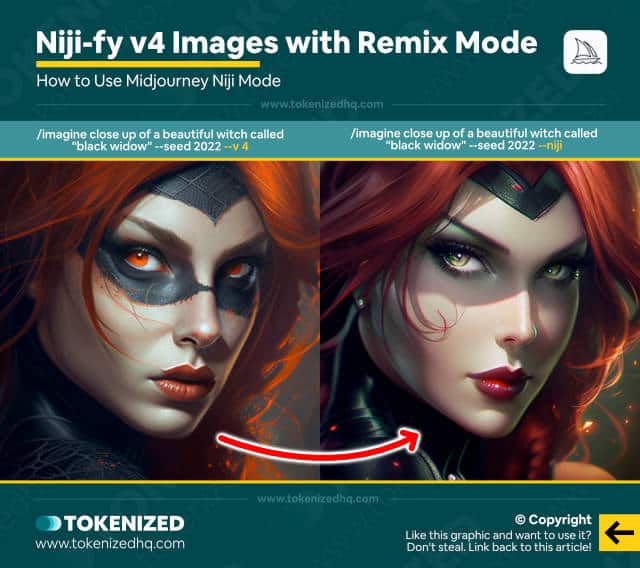 Niji-fy v4 Images with Remix Mode

How to Use Midjourney Niji Mode

www.tokenizedhq.com

/imagine close up of a beautiful witch called "black widow" --seed 2022 --v 4

/imagine close up of a beautiful witch called "black widow" --seed 2022 --niji

www.tokenizedhq.com

TOKENIZED
www.tokenizedhq.com

© Copyright
Like this graphic and want to use it? Don't steal. Link back to this article!