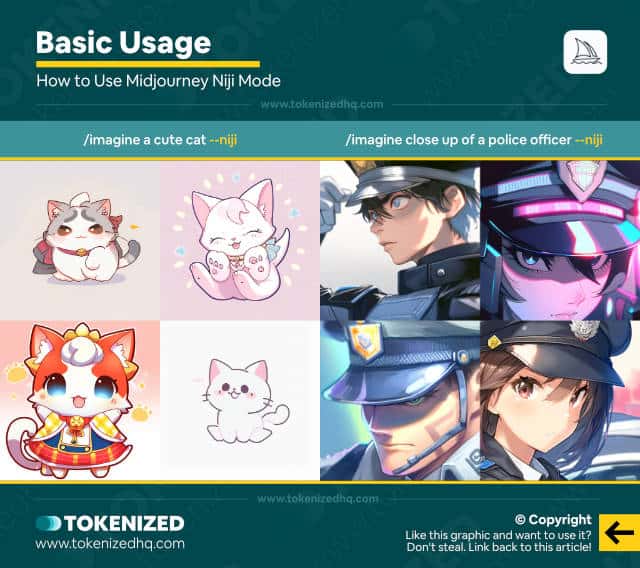 Basic Usage

How to Use Midjourney Niji Mode

www.tokenizedhq.com

/imagine a cute cat --niji

/imagine close up of a police officer --niji

www.tokenizedhq.com

TOKENIZED
www.tokenizedhq.com

© Copyright
Like this graphic and want to use it?
Don't steal. Link back to this article!