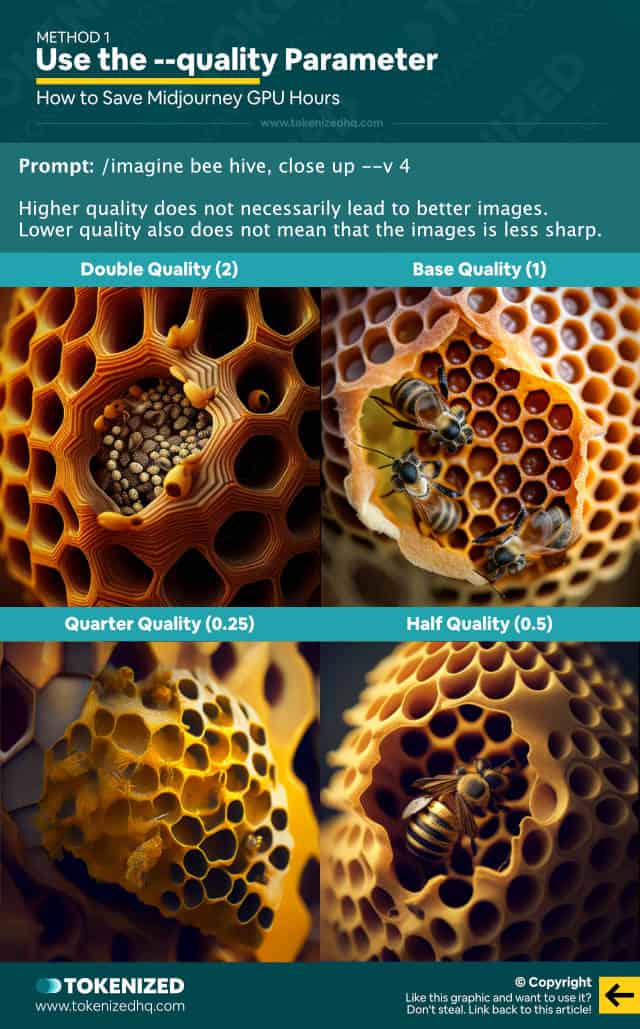 METHOD 1
Use the --quality Parameter
How to Save Midjourney GPU Hours

www.tokenizedhq.com

Prompt: /imagine bee hive, close up --v 4

Higher quality does not necessarily lead to better images. Lower quality also does not mean that the images is less sharp.

Double Quality (2)

Base Quality (1)

Quarter Quality (0.25)

Half Quality (0.5)

TOKENIZED
www.tokenizedhq.com

© Copyright
Like this graphic and want to use it?
Don't steal. Link back to this article!