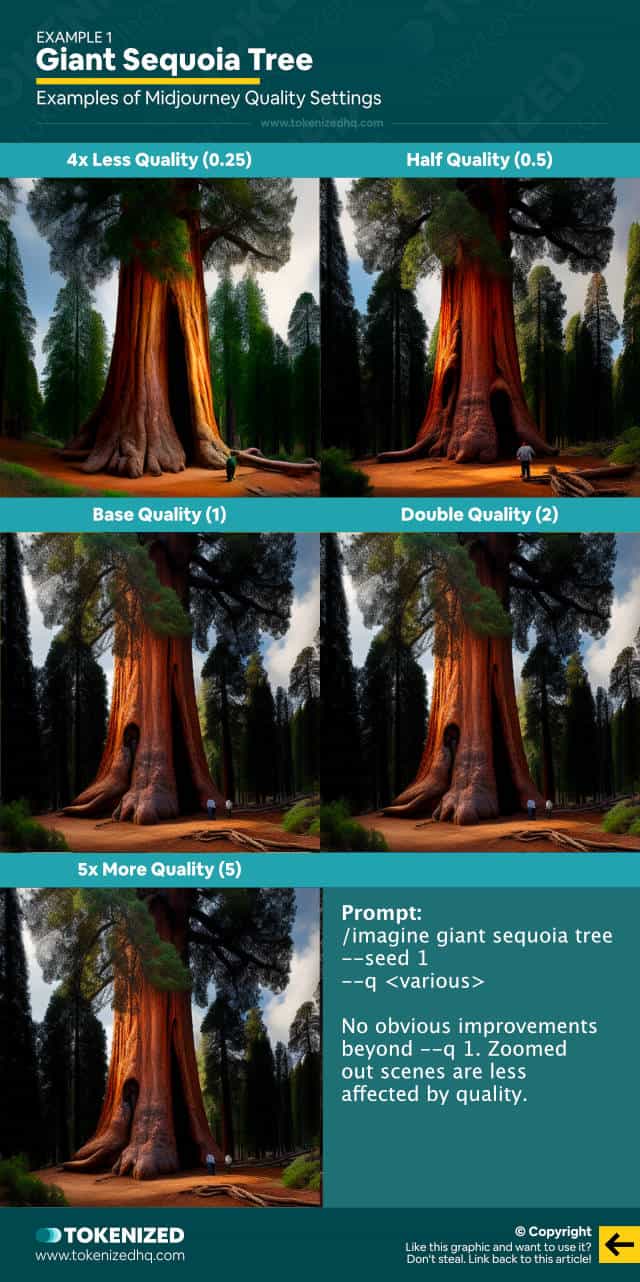 EXAMPLE 1
Giant Sequoia Tree
Examples of Midjourney Quality Settings

www.tokenizedhq.com

4x Less Quality (0.25)

Half Quality (0.5)

Base Quality (1)

Double Quality (2)

5x More Quality (5)

Prompt:
/imagine giant sequoia tree --seed 1 --q <various>

No obvious improvements beyond --q 1. Zoomed out scenes are less affected by quality.

TOKENIZED
www.tokenizedhq.com

© Copyright
Like this graphic and want to use it?
Don't steal. Link back to this article!