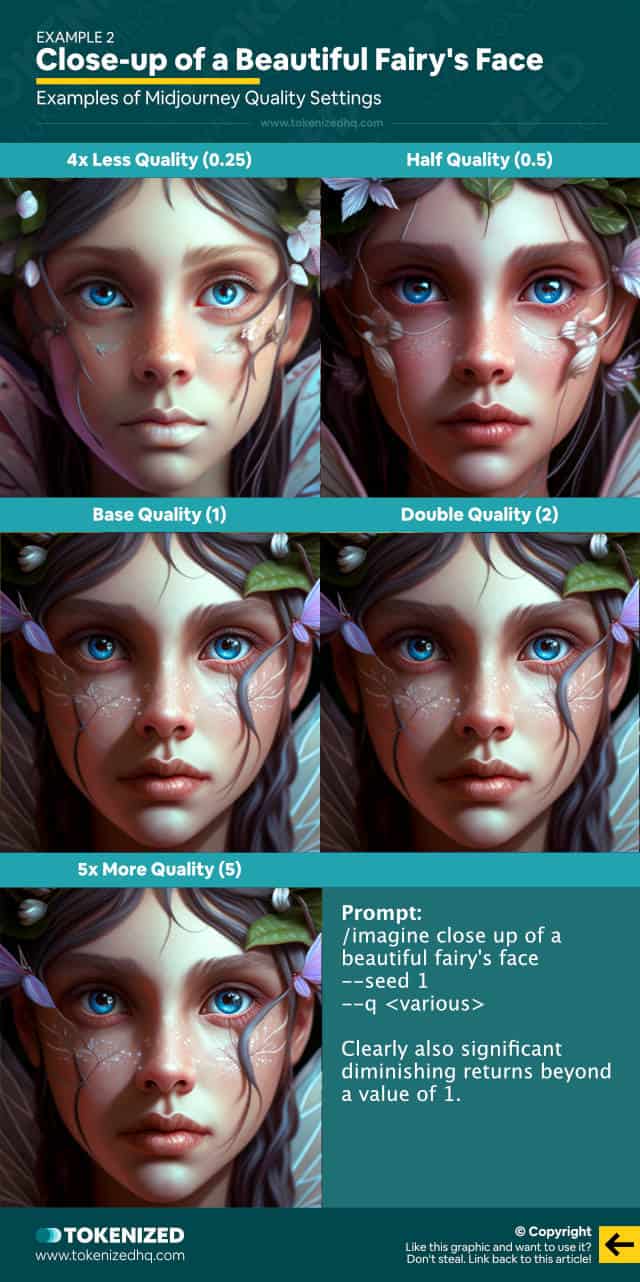 EXAMPLE 2
Close-up of a Beautiful Fairy's Face
Examples of Midjourney Quality Settings
www.tokenizedhq.com

4x Less Quality (0.25)

Half Quality (0.5)

Base Quality (1)

Double Quality (2)

5x More Quality (5)

Prompt:
/imagine close up of a beautiful fairy's face
--seed 1
--q <various>

Clearly also significant diminishing returns beyond a value of 1.

TOKENIZED
www.tokenizedhq.com

© Copyright
Like this graphic and want to use it?
Don't steal. Link back to this article!