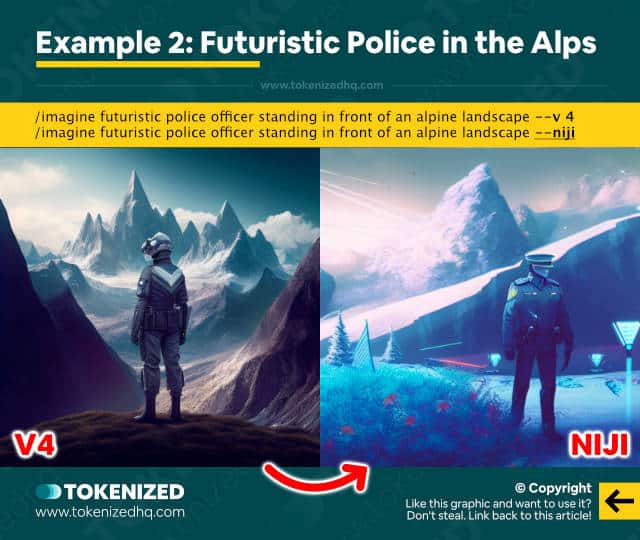 Example 2: Futuristic Police in the Alps

www.tokenizedhq.com

/imagine futuristic police officer standing in front of an alpine landscape --v 4
/imagine futuristic police officer standing in front of an alpine landscape --niji

V4

NIJI

TOKENIZED
www.tokenizedhq.com

© Copyright
Like this graphic and want to use it? Don't steal. Link back to this article!