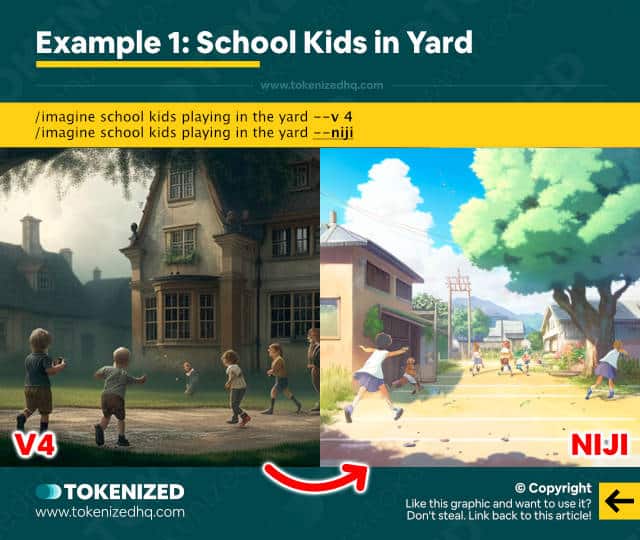 Example 1: School Kids in Yard

www.tokenizedhq.com

/imagine school kids playing in the yard --v 4
/imagine school kids playing in the yard --niji

V4

NIJI

TOKENIZED
www.tokenizedhq.com

© Copyright
Like this graphic and want to use it?
Don't steal. Link back to this article!