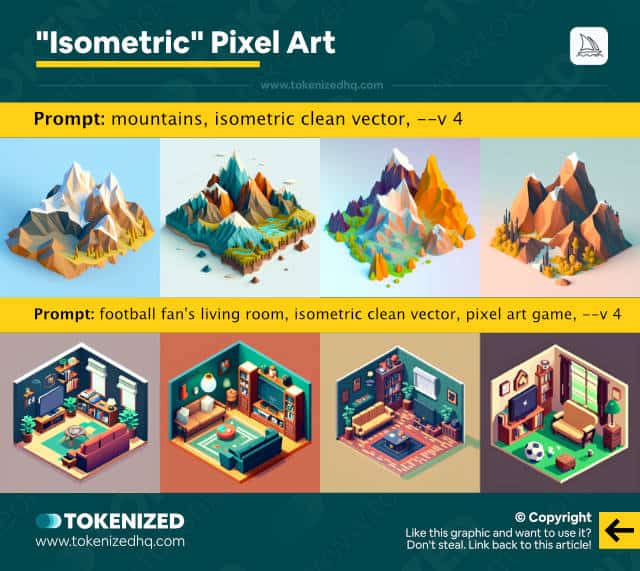 "Isometric" Pixel Art

www.tokenizedhq.com

Prompt: mountains, isometric clean vector, --v 4

Prompt: football fan's living room, isometric clean vector, pixel art game, --v 4

TOKENIZED
www.tokenizedhq.com

© Copyright
Like this graphic and want to use it?
Don't steal. Link back to this article!