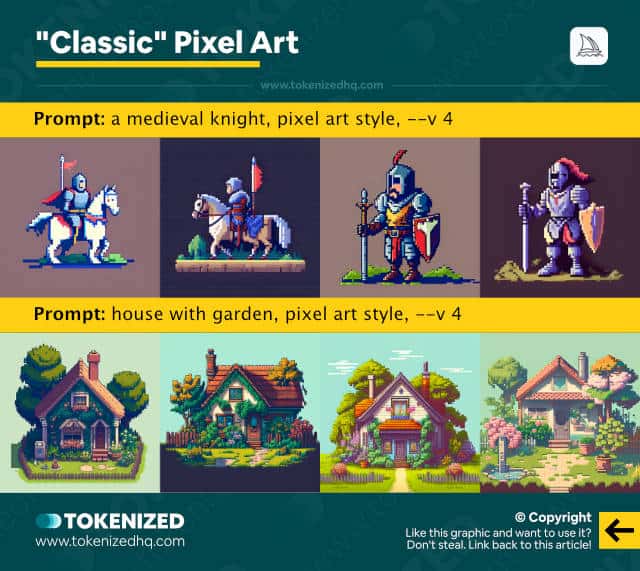 "Classic" Pixel Art

www.tokenizedhq.com

**Prompt:** a medieval knight, pixel art style, --v 4

**Prompt:** house with garden, pixel art style, --v 4

TOKENIZED
www.tokenizedhq.com

© Copyright
Like this graphic and want to use it?
Don't steal. Link back to this article!