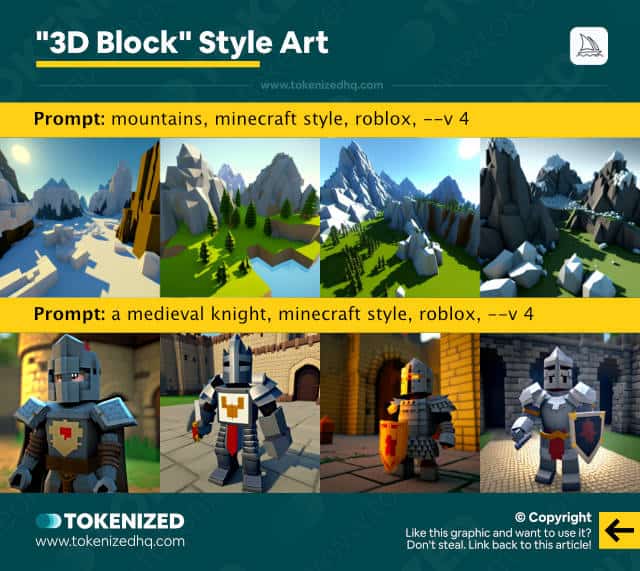 "3D Block" Style Art

www.tokenizedhq.com

Prompt: mountains, minecraft style, roblox, --v 4

Prompt: a medieval knight, minecraft style, roblox, --v 4

TOKENIZED
www.tokenizedhq.com

© Copyright
Like this graphic and want to use it?
Don't steal. Link back to this article!