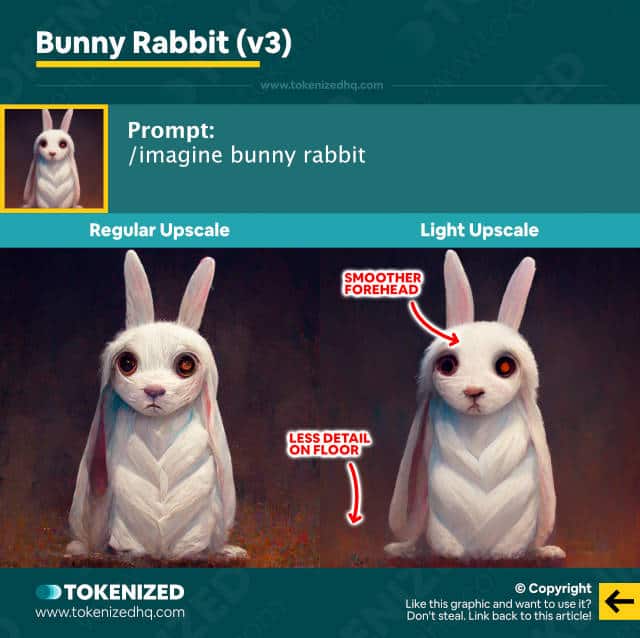 Bunny Rabbit (v3)

www.tokenizedhq.com

Prompt:
/imagine bunny rabbit

Regular Upscale

Light Upscale

SMOOTHER FOREHEAD

LESS DETAIL ON FLOOR

TOKENIZED
www.tokenizedhq.com

© Copyright
Like this graphic and want to use it?
Don't steal. Link back to this article!