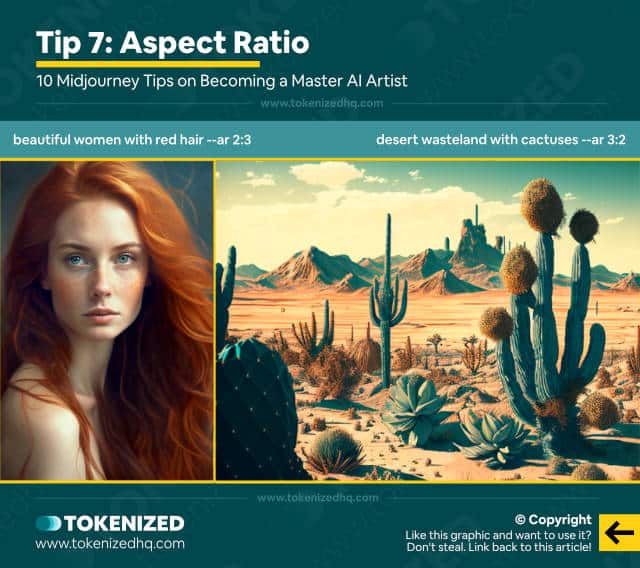 Tip 7: Aspect Ratio

10 Midjourney Tips on Becoming a Master AI Artist

www.tokenizedhq.com

beautiful women with red hair --ar 2:3

desert wasteland with cactuses --ar 3:2

www.tokenizedhq.com

TOKENIZED
www.tokenizedhq.com

© Copyright
Like this graphic and want to use it?
Don't steal. Link back to this article!