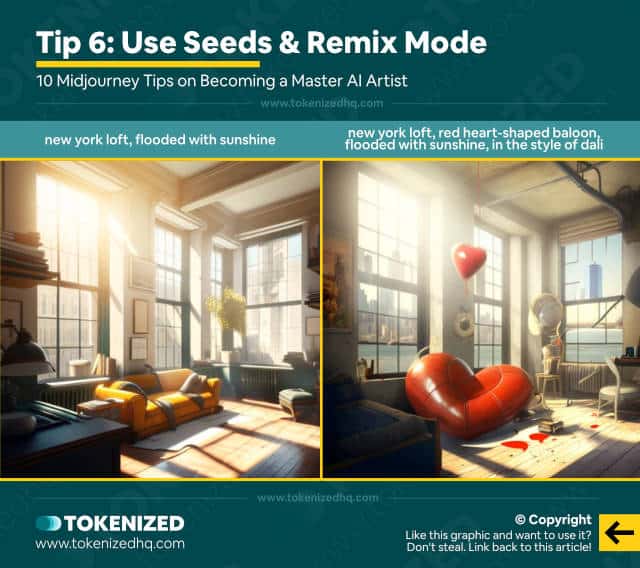 Tip 6: Use Seeds & Remix Mode

10 Midjourney Tips on Becoming a Master AI Artist

www.tokenizedhq.com

new york loft, flooded with sunshine

new york loft, red heart-shaped baloon, flooded with sunshine, in the style of dali

www.tokenizedhq.com

TOKENIZED
www.tokenizedhq.com

© Copyright
Like this graphic and want to use it? Don't steal. Link back to this article!