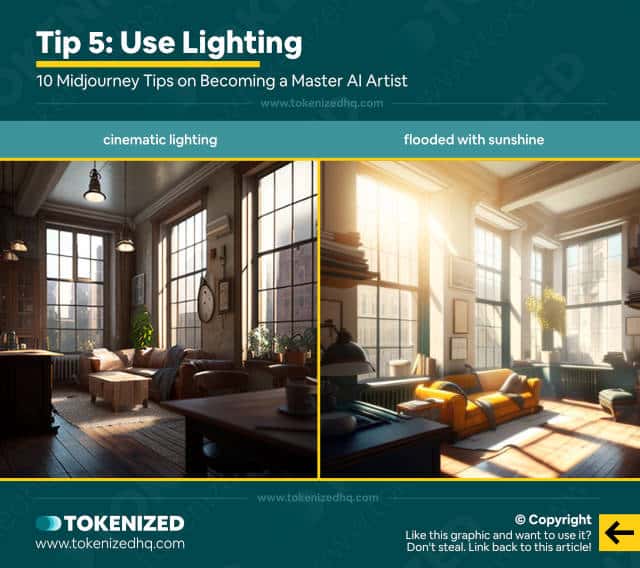 Tip 5: Use Lighting

10 Midjourney Tips on Becoming a Master AI Artist

www.tokenizedhq.com

cinematic lighting

flooded with sunshine

www.tokenizedhq.com

TOKENIZED

www.tokenizedhq.com

© Copyright

Like this graphic and want to use it? Don't steal. Link back to this article!