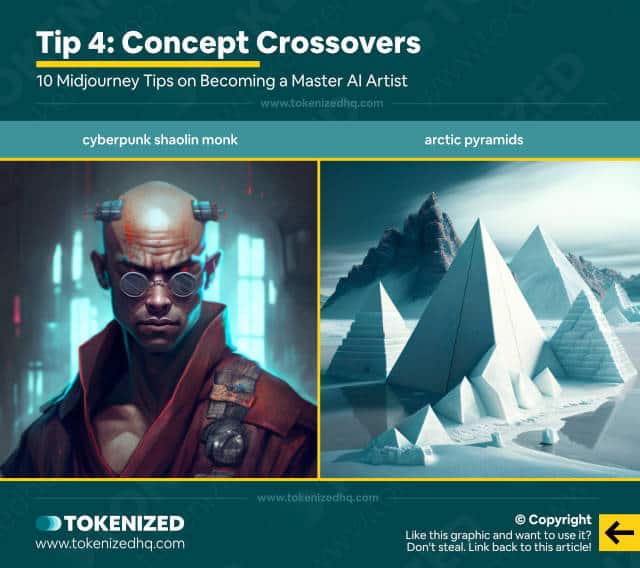 Tip 4: Concept Crossovers

10 Midjourney Tips on Becoming a Master AI Artist

www.tokenizedhq.com

cyberpunk shaolin monk

arctic pyramids

www.tokenizedhq.com

TOKENIZED
www.tokenizedhq.com

© Copyright
Like this graphic and want to use it?
Don't steal. Link back to this article!