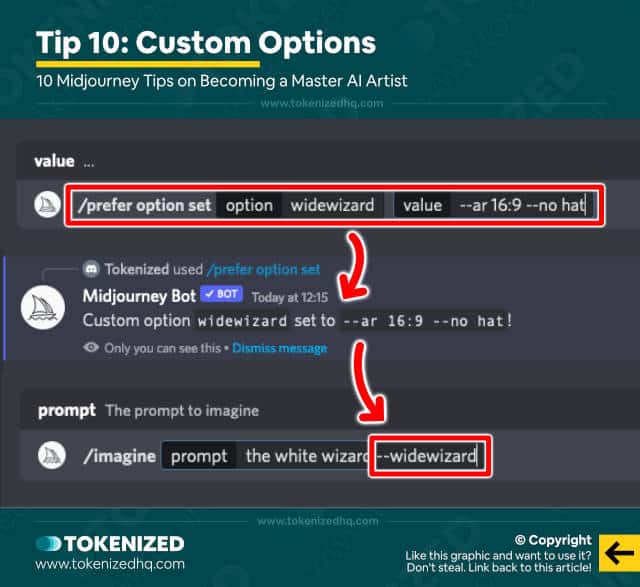 Tip 10: Custom Options

10 Midjourney Tips on Becoming a Master AI Artist

www.tokenizedhq.com

value ...

/prefer option set option widewizard value --ar 16:9 --no hat

Tokenized used /prefer option set

Midjourney Bot ✓ BOT Today at 12:15

Custom option widewizard set to --ar 16:9 --no hat!

Only you can see this • Dismiss message

prompt The prompt to imagine

/imagine prompt the white wizard --widewizard

www.tokenizedhq.com

TOKENIZED

www.tokenizedhq.com

© Copyright

Like this graphic and want to use it? Don't steal. Link back to this article!