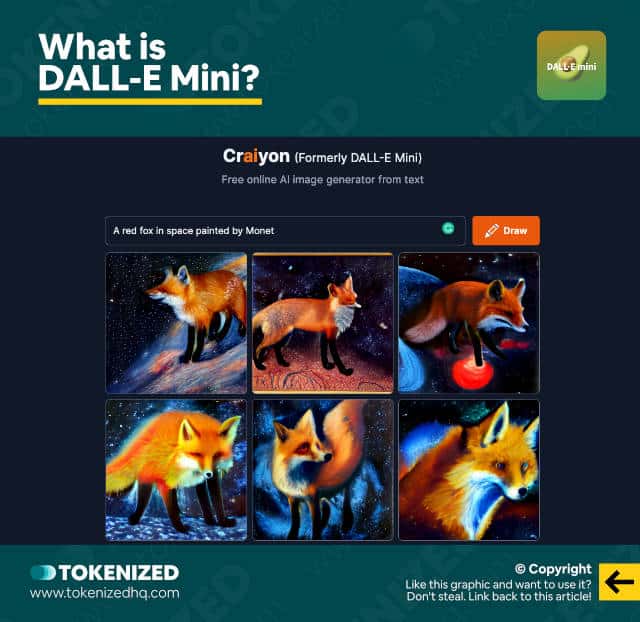 What is DALL-E Mini?

DALL·E mini

Craiyon (Formerly DALL-E Mini)

Free online AI image generator from text

A red fox in space painted by Monet

Draw

TOKENIZED
www.tokenizedhq.com

© Copyright
Like this graphic and want to use it?
Don't steal. Link back to this article!