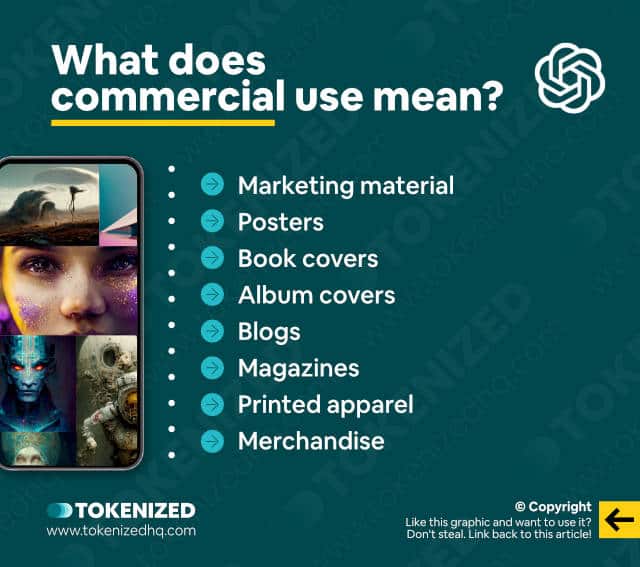 What does commercial use mean?

Marketing material
Posters
Book covers
Album covers
Blogs
Magazines
Printed apparel
Merchandise

TOKENIZED
www.tokenizedhq.com

© Copyright
Like this graphic and want to use it?
Don't steal. Link back to this article!