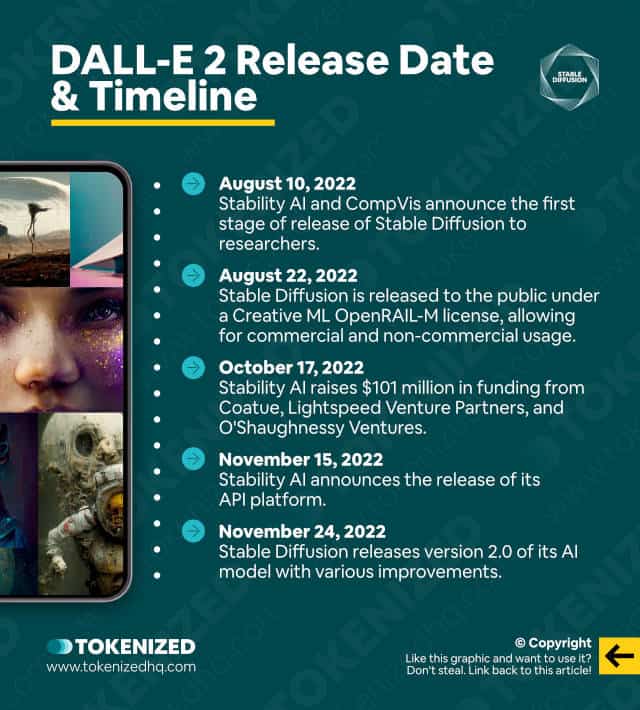 DALL-E 2 Release Date & Timeline

STABLE DIFFUSION

August 10, 2022
Stability AI and CompVis announce the first stage of release of Stable Diffusion to researchers.

August 22, 2022
Stable Diffusion is released to the public under a Creative ML OpenRAIL-M license, allowing for commercial and non-commercial usage.

October 17, 2022
Stability AI raises $101 million in funding from Coatue, Lightspeed Venture Partners, and O'Shaughnessy Ventures.

November 15, 2022
Stability AI announces the release of its API platform.

November 24, 2022
Stable Diffusion releases version 2.0 of its AI model with various improvements.

TOKENIZED
www.tokenizedhq.com

© Copyright
Like this graphic and want to use it? Don't steal. Link back to this article!