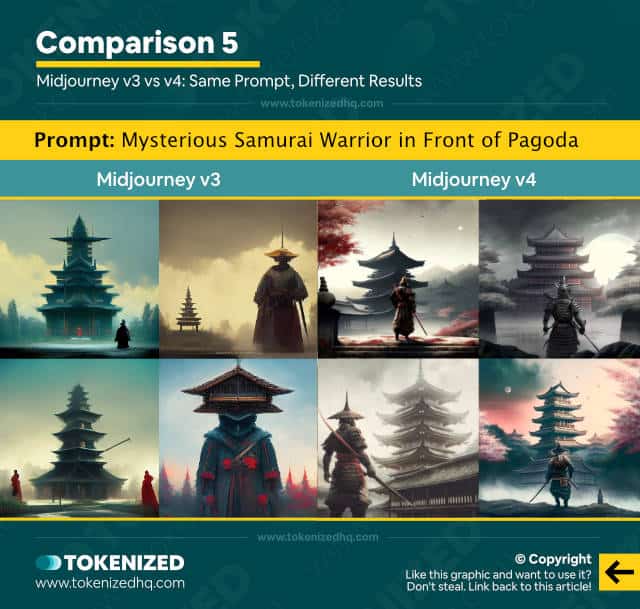 Comparison 5

Midjourney v3 vs v4: Same Prompt, Different Results

www.tokenizedhq.com

Prompt: Mysterious Samurai Warrior in Front of Pagoda

Midjourney v3

Midjourney v4

www.tokenizedhq.com

TOKENIZED
www.tokenizedhq.com

© Copyright
Like this graphic and want to use it?
Don't steal. Link back to this article!