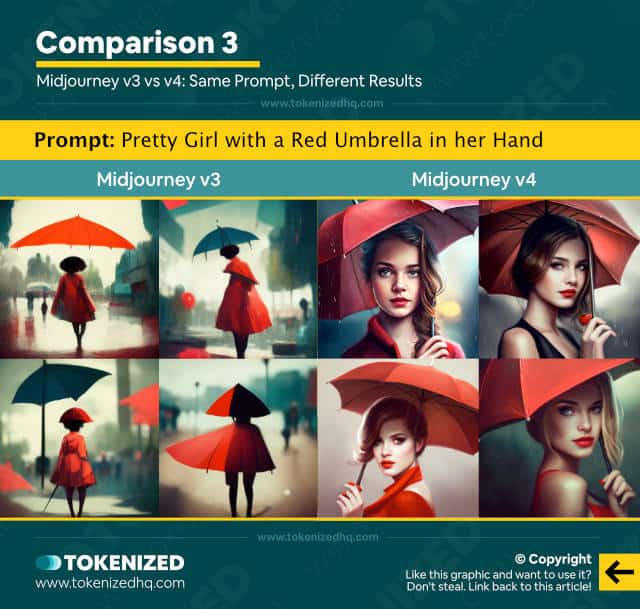 Comparison 3

Midjourney v3 vs v4: Same Prompt, Different Results

www.tokenizedhq.com

Prompt: Pretty Girl with a Red Umbrella in her Hand

Midjourney v3

Midjourney v4

www.tokenizedhq.com

TOKENIZED
www.tokenizedhq.com

© Copyright
Like this graphic and want to use it?
Don't steal. Link back to this article!