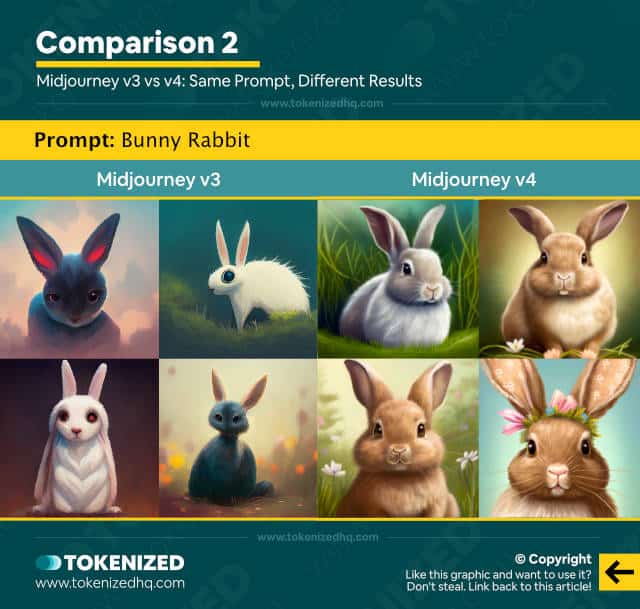 Comparison 2

Midjourney v3 vs v4: Same Prompt, Different Results

www.tokenizedhq.com

Prompt: Bunny Rabbit

Midjourney v3

Midjourney v4

www.tokenizedhq.com

TOKENIZED
www.tokenizedhq.com

© Copyright
Like this graphic and want to use it? Don't steal. Link back to this article!