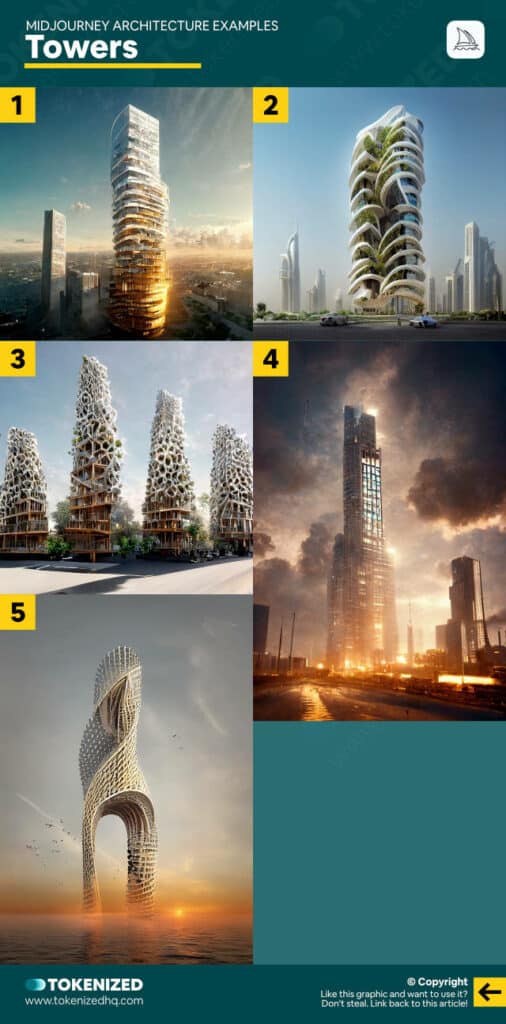 MIDJOURNEY ARCHITECTURE EXAMPLES
Towers

1

2

3

4

5

TOKENIZED
www.tokenizedhq.com

© Copyright
Like this graphic and want to use it?
Don't steal. Link back to this article!