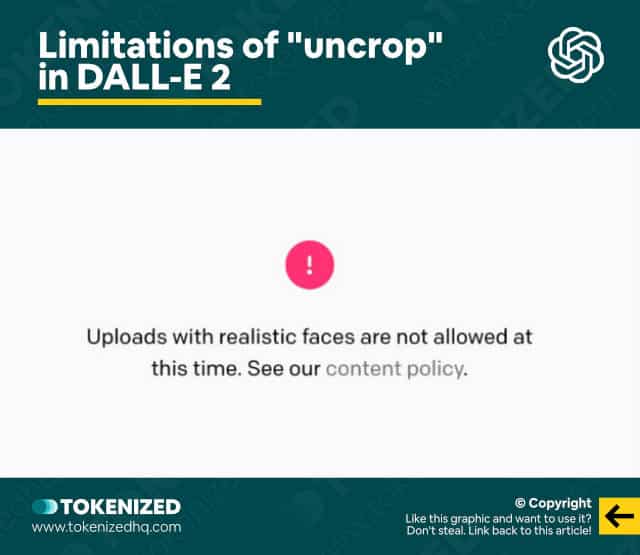 Limitations of "uncrop" in DALL-E 2

!

Uploads with realistic faces are not allowed at this time. See our content policy.

TOKENIZED
www.tokenizedhq.com

© Copyright
Like this graphic and want to use it?
Don't steal. Link back to this article!