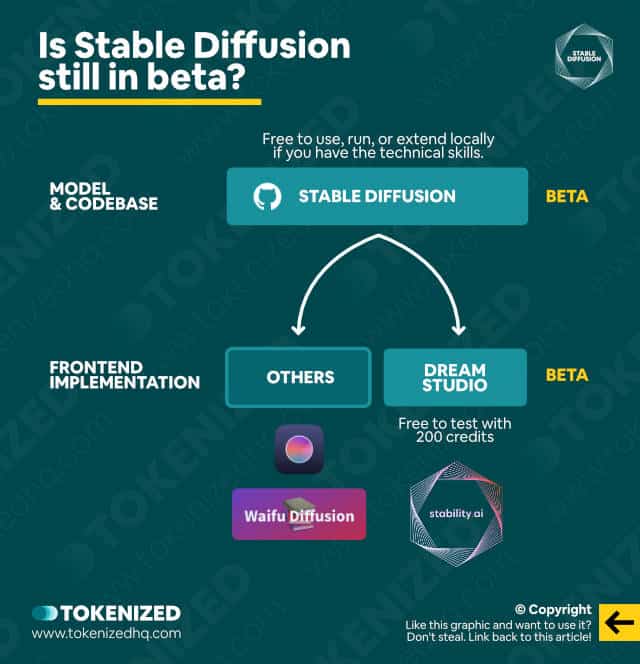 Is Stable Diffusion still in beta?

STABLE DIFFUSION

Free to use, run, or extend locally if you have the technical skills.

MODEL & CODEBASE

STABLE DIFFUSION

BETA

FRONTEND IMPLEMENTATION

OTHERS

DREAM STUDIO

BETA

Free to test with 200 credits

Waifu Diffusion

stability.ai

TOKENIZED
www.tokenizedhq.com

© Copyright
Like this graphic and want to use it? Don't steal. Link back to this article!