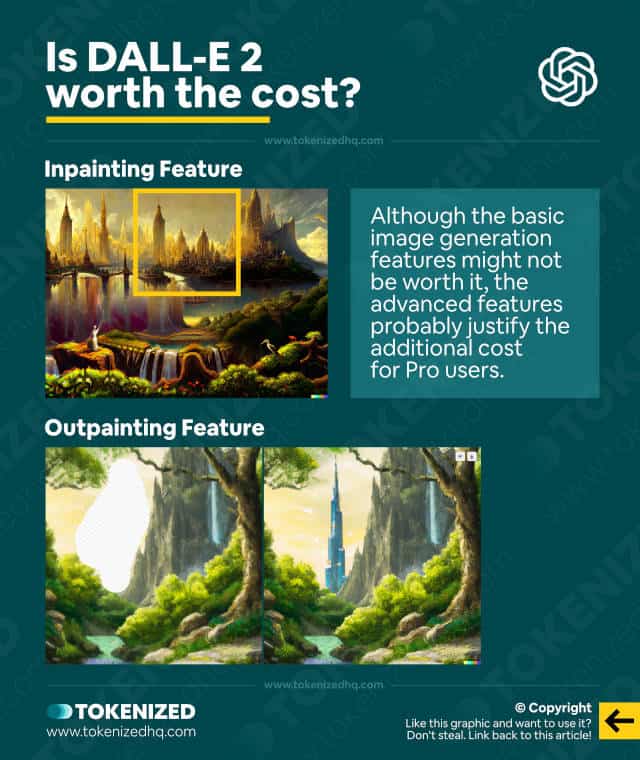 Is DALL-E 2 worth the cost?

www.tokenizedhq.com

Inpainting Feature

Although the basic image generation features might not be worth it, the advanced features probably justify the additional cost for Pro users.

Outpainting Feature

www.tokenizedhq.com

TOKENIZED
www.tokenizedhq.com

© Copyright
Like this graphic and want to use it? Don't steal. Link back to this article!