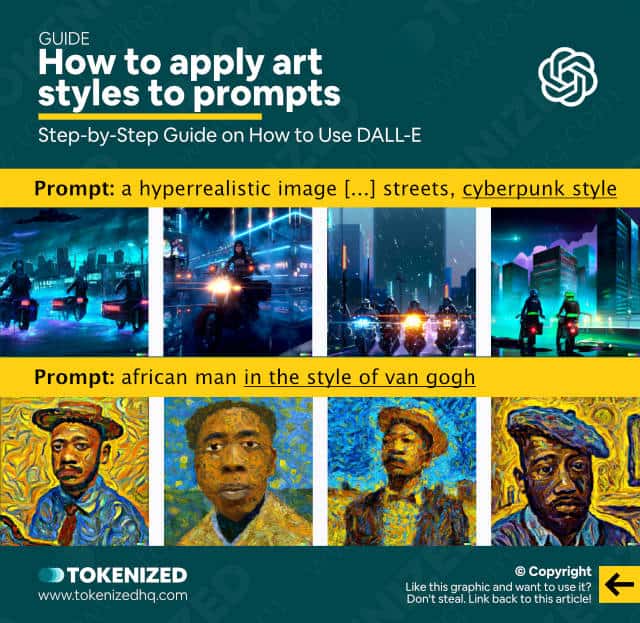 GUIDE
How to apply art styles to prompts

Step-by-Step Guide on How to Use DALL-E

Prompt: a hyperrealistic image [...] streets, cyberpunk style

Prompt: african man in the style of van gogh

TOKENIZED
www.tokenizedhq.com

© Copyright
Like this graphic and want to use it? Don't steal. Link back to this article!