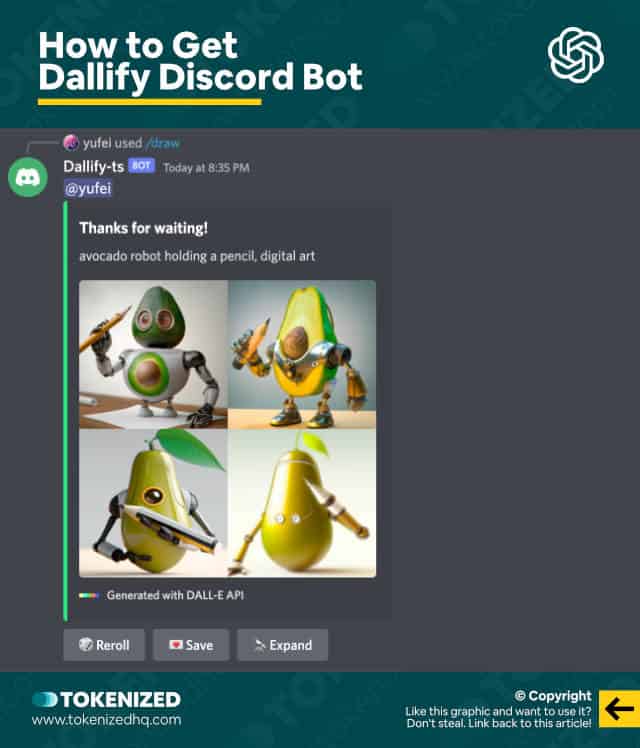 How to Get Dallify Discord Bot

yufei used /draw

Dallify-ts BOT Today at 8:35 PM

@yufei

Thanks for waiting!

avocado robot holding a pencil, digital art

Generated with DALL-E API

Reroll

Save

Expand

TOKENIZED

www.tokenizedhq.com

© Copyright

Like this graphic and want to use it? Don't steal. Link back to this article!