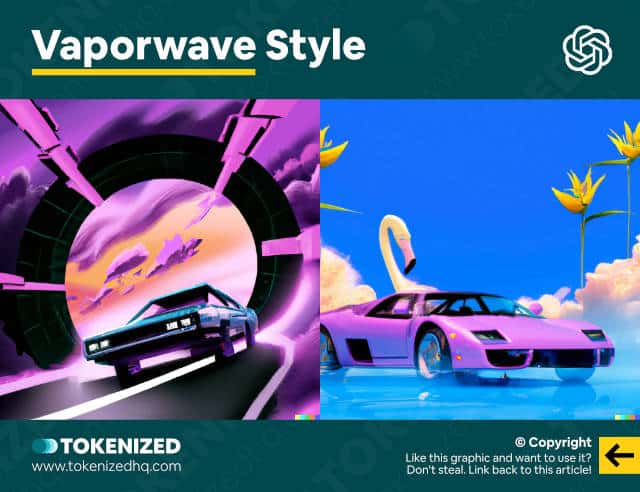 Vaporwave Style

TOKENIZED
www.tokenizedhq.com

© Copyright
Like this graphic and want to use it?
Don't steal. Link back to this article!