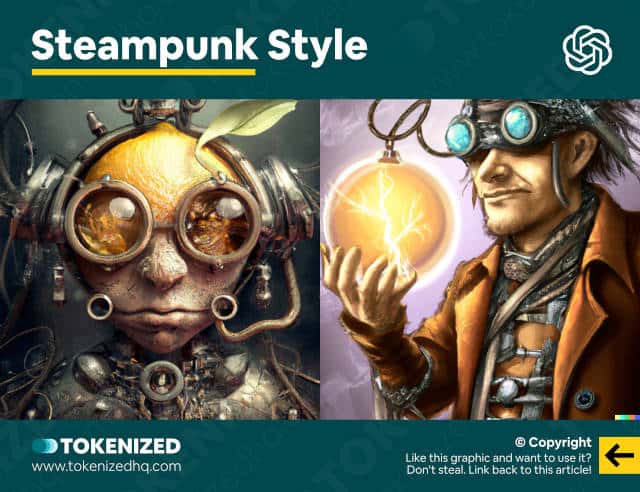 Steampunk Style

TOKENIZED
www.tokenizedhq.com

© Copyright
Like this graphic and want to use it?
Don't steal. Link back to this article!