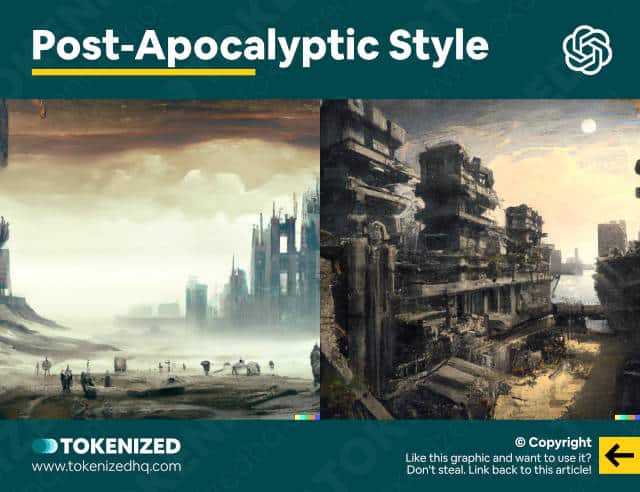 Post-Apocalyptic Style

TOKENIZED
www.tokenizedhq.com

© Copyright
Like this graphic and want to use it?
Don't steal. Link back to this article!