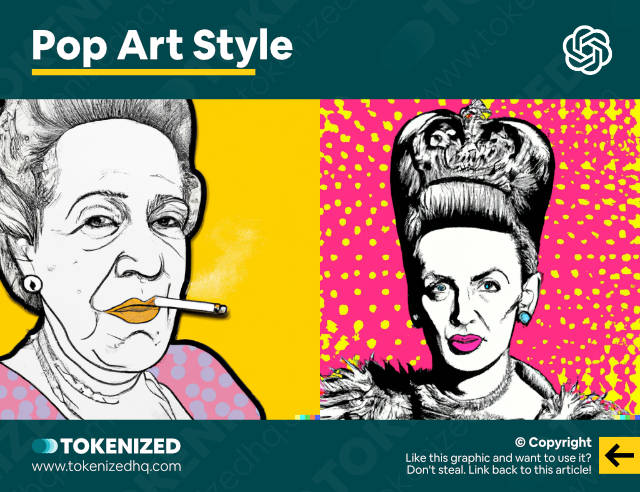 Pop Art Style

TOKENIZED
www.tokenizedhq.com

© Copyright
Like this graphic and want to use it?
Don't steal. Link back to this article!