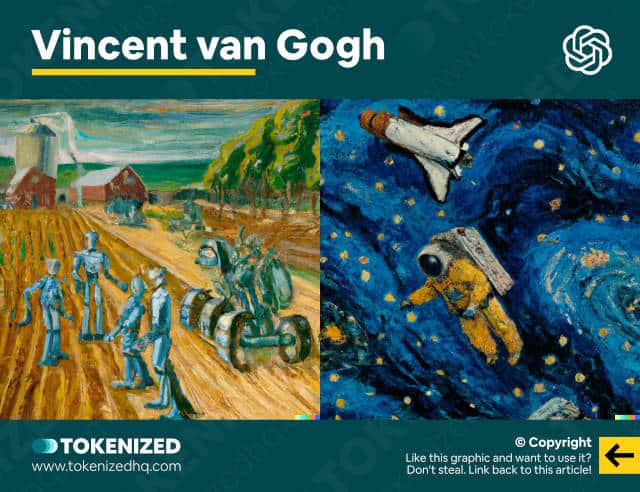 Vincent van Gogh

TOKENIZED
www.tokenizedhq.com

© Copyright
Like this graphic and want to use it?
Don't steal. Link back to this article!