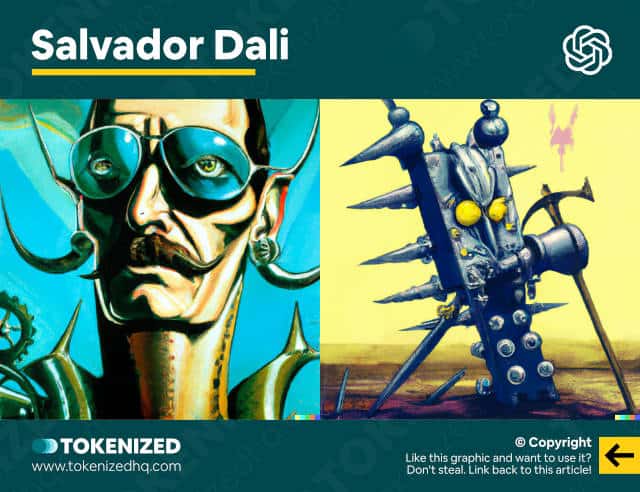 Salvador Dali

TOKENIZED
www.tokenizedhq.com

© Copyright
Like this graphic and want to use it?
Don't steal. Link back to this article!