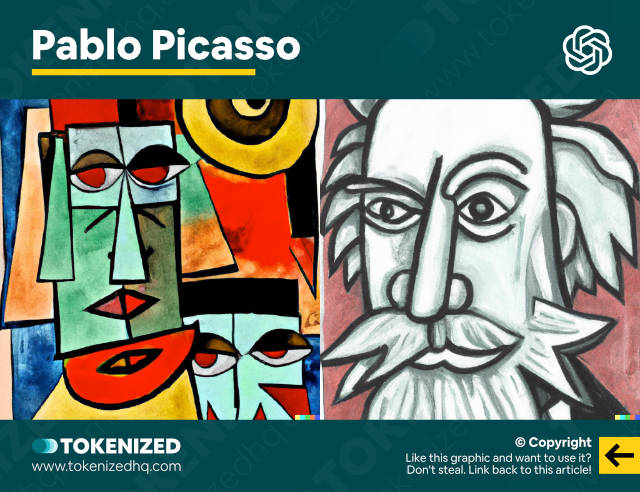 Pablo Picasso

TOKENIZED
www.tokenizedhq.com

© Copyright
Like this graphic and want to use it?
Don't steal. Link back to this article!