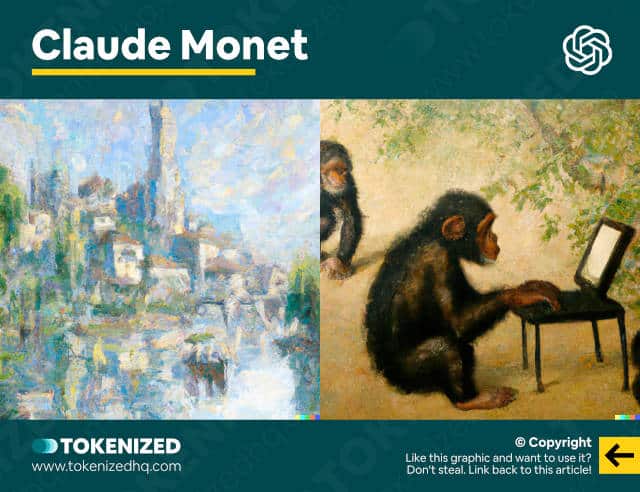 Claude Monet

TOKENIZED
www.tokenizedhq.com

© Copyright
Like this graphic and want to use it?
Don't steal. Link back to this article!