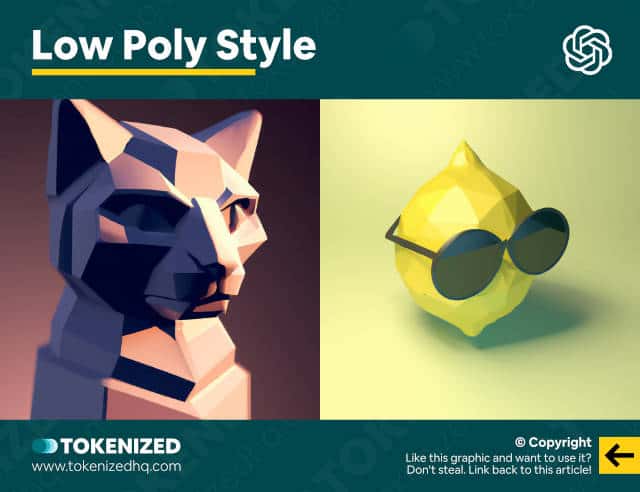 Low Poly Style

TOKENIZED
www.tokenizedhq.com

© Copyright
Like this graphic and want to use it?
Don't steal. Link back to this article!