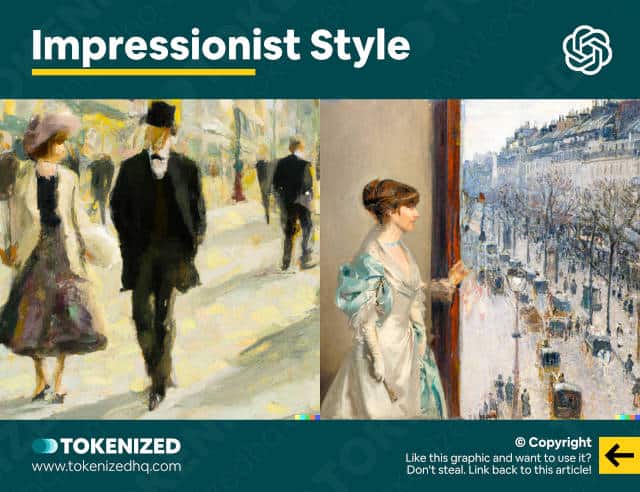 Impressionist Style

TOKENIZED
www.tokenizedhq.com

© Copyright
Like this graphic and want to use it?
Don't steal. Link back to this article!